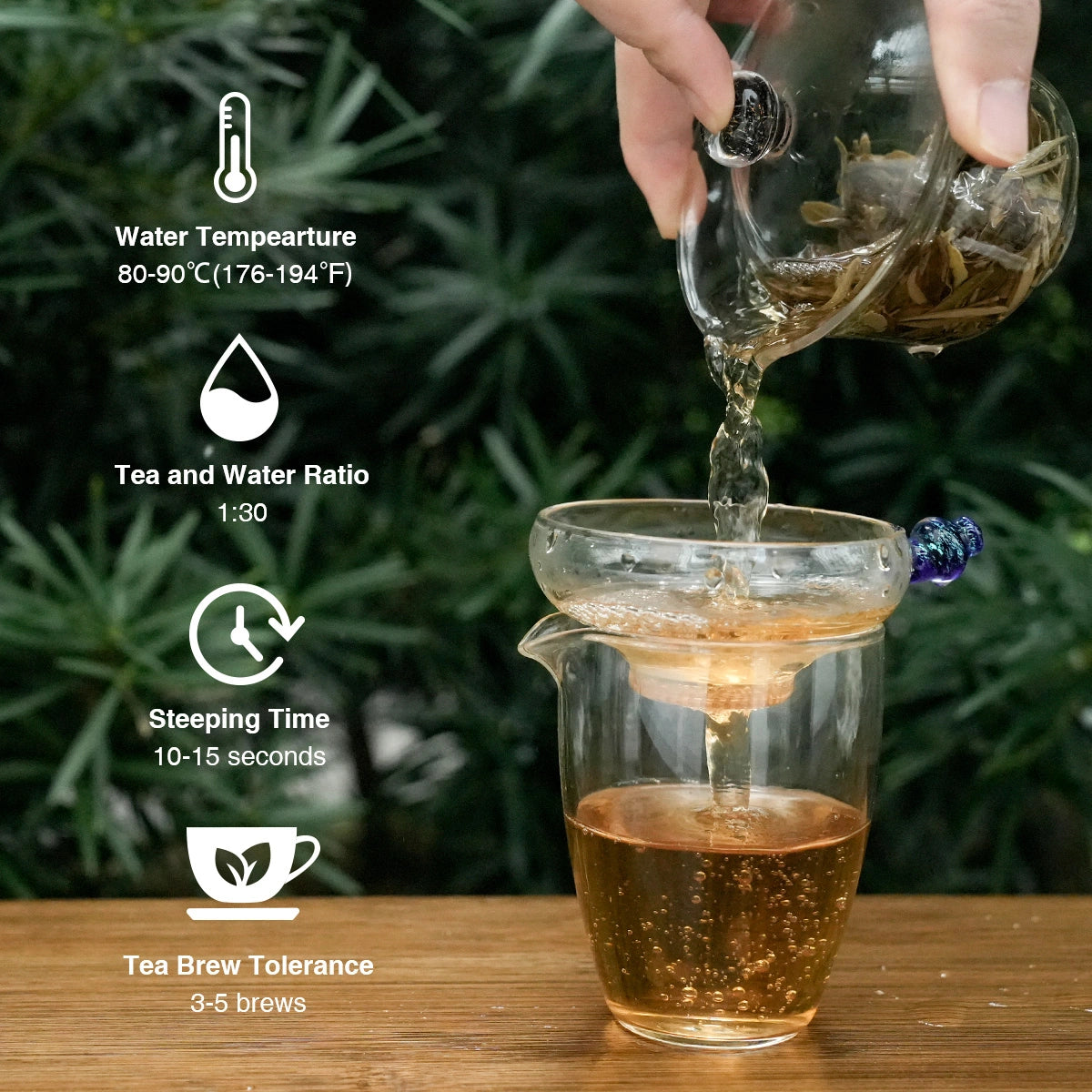 Water Tempearture
80-90℃(176-194°F)

Tea and Water Ratio
1:30

Steeping Time
10-15 seconds

Tea Brew Tolerance
3-5 brews