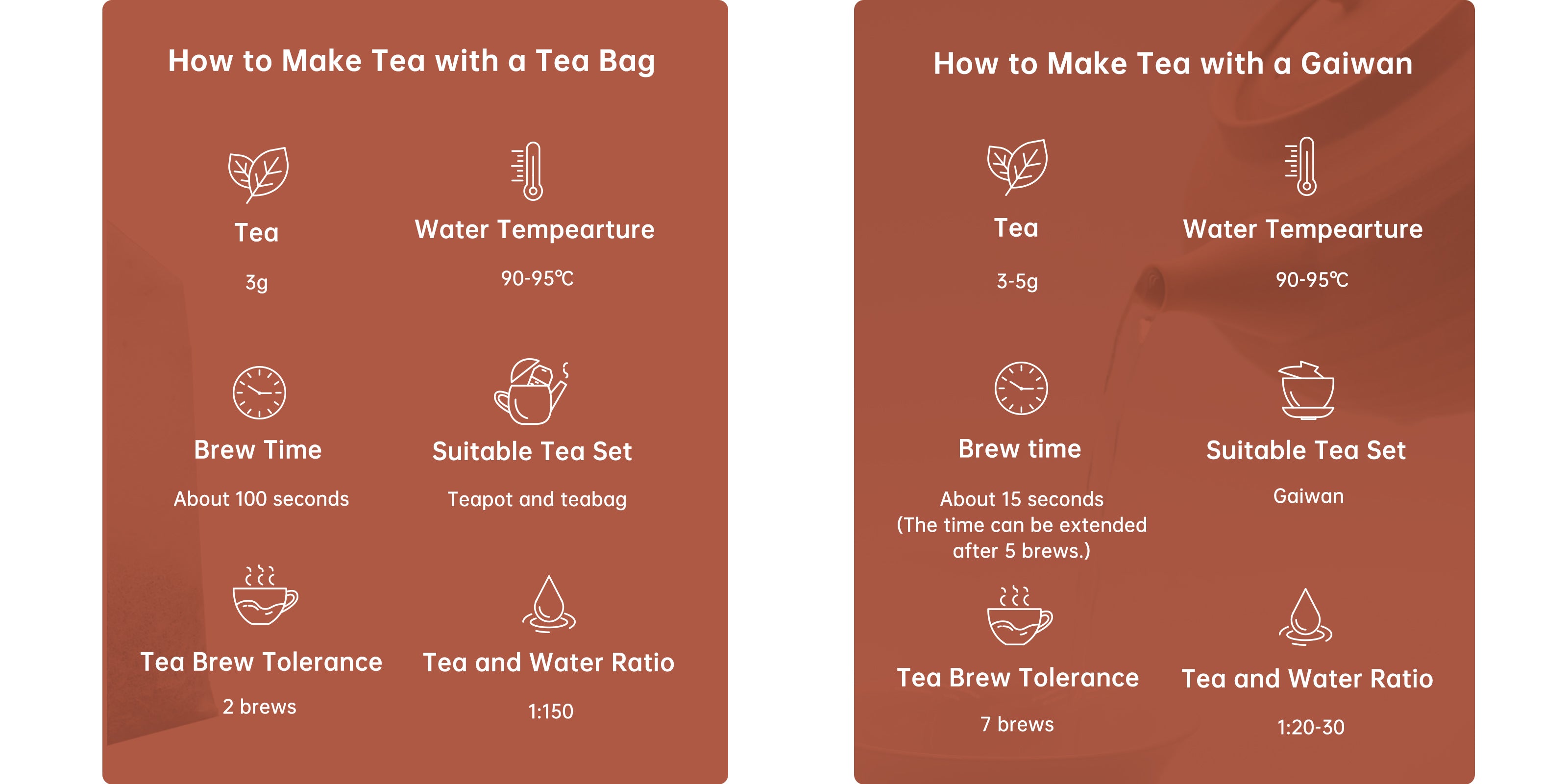 How to Make Tea with a Tea Bag

Tea

3g

Water Tempearture

90-95℃

Brew Time

About 100 seconds

Suitable Tea Set

Teapot and teabag

Tea Brew Tolerance

2 brews

Tea and Water Ratio

1:150

How to Make Tea with a Gaiwan

Tea

3-5g

Water Tempearture

90-95℃

Brew time

About 15 seconds (The time can be extended after 5 brews.)

Suitable Tea Set

Gaiwan

Tea Brew Tolerance

7 brews

Tea and Water Ratio

1:20-30